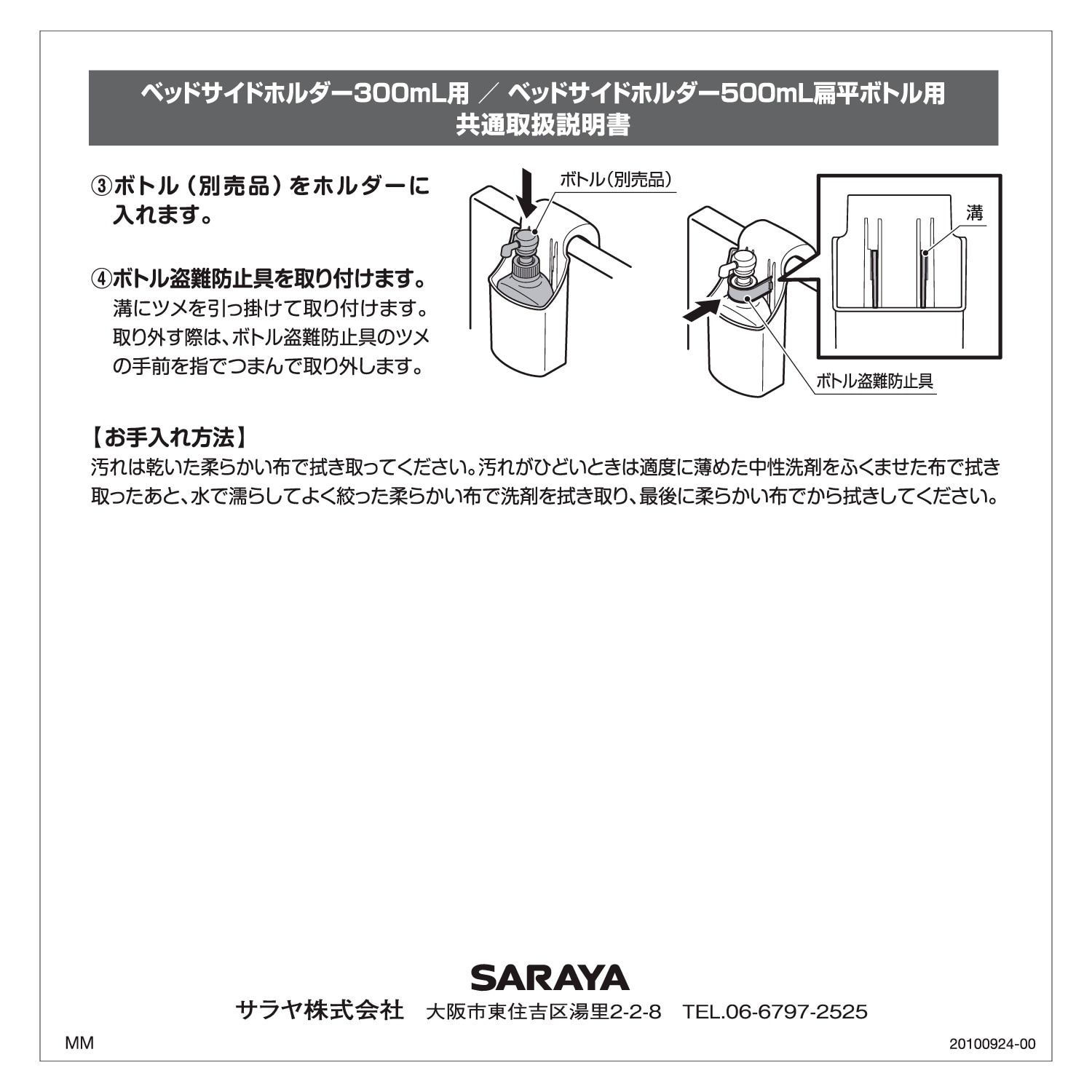 ベッドサイドホルダー300mL用 ／ ベッドサイドホルダー500mL扁平ボトル用
共通取扱説明書

③ボトル（別売品）をホルダーに入れます。

④ボトル盗難防止具を取り付けます。
溝にツメを引っ掛けて取り付けます。取り外す際は、ボトル盗難防止具のツメの手前を指でつまんで取り外します。

ボトル（別売品）

溝

ボトル盗難防止具

【お手入れ方法】
汚れは乾いた柔らかい布で拭き取ってください。汚れがひどいときは適度に薄めた中性洗剤をふくませた布で拭き取ったあと、水で濡らしてよく絞った柔らかい布で洗剤を拭き取り、最後に柔らかい布でから拭きしてください。

SARAYA
サラヤ株式会社　大阪市東住吉区湯里2-2-8　TEL.06-6797-2525

MM

20100924-00