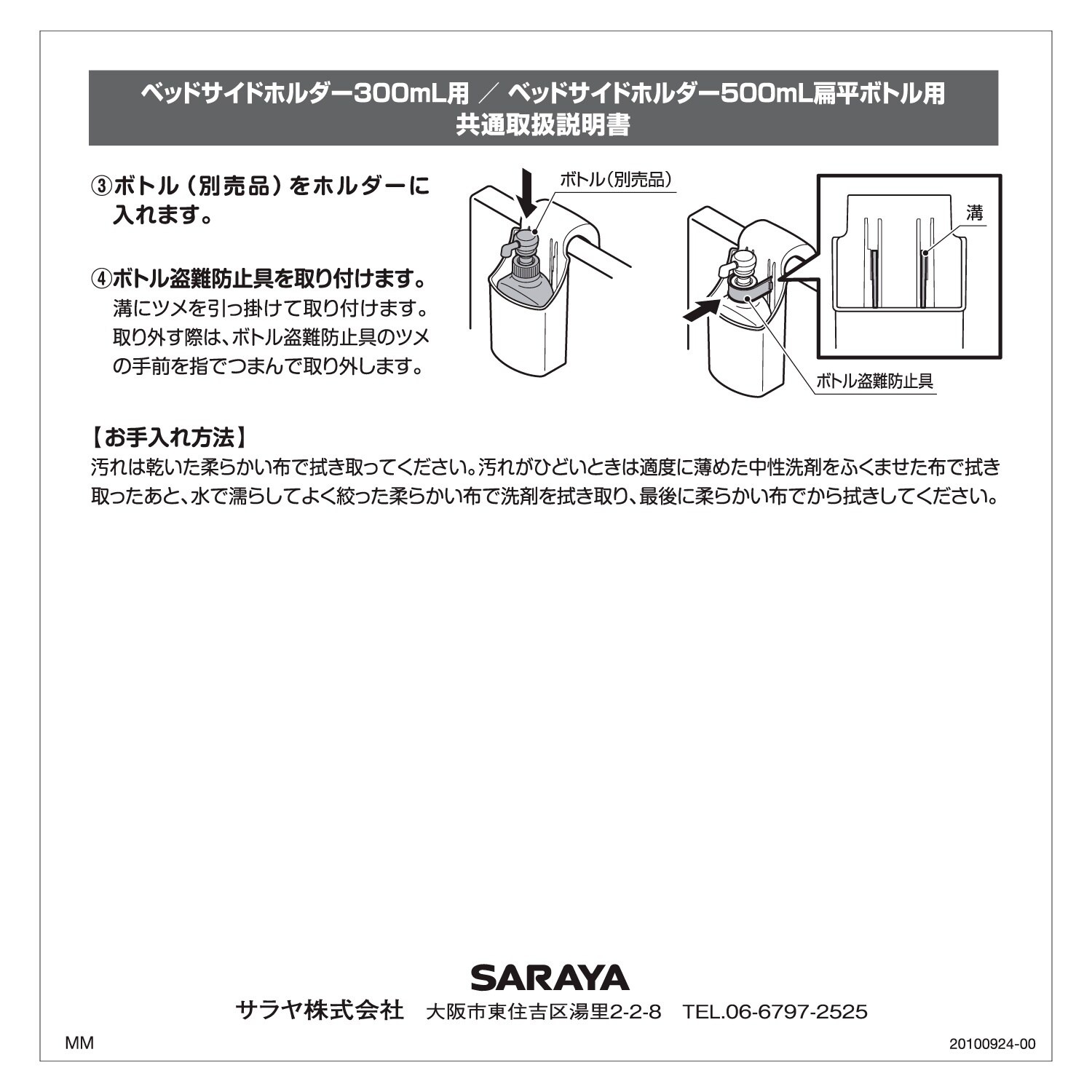 ベッドサイドホルダー300mL用 ／ ベッドサイドホルダー500mL扁平ボトル用
共通取扱説明書

③ボトル（別売品）をホルダーに入れます。

④ボトル盗難防止具を取り付けます。
溝にツメを引っ掛けて取り付けます。取り外す際は、ボトル盗難防止具のツメの手前を指でつまんで取り外します。

ボトル（別売品）

溝

ボトル盗難防止具

【お手入れ方法】
汚れは乾いた柔らかい布で拭き取ってください。汚れがひどいときは適度に薄めた中性洗剤をふくませた布で拭き取ったあと、水で濡らしてよく絞った柔らかい布で洗剤を拭き取り、最後に柔らかい布でから拭きしてください。

SARAYA
サラヤ株式会社　大阪市東住吉区湯里2-2-8　TEL.06-6797-2525

MM

20100924-00