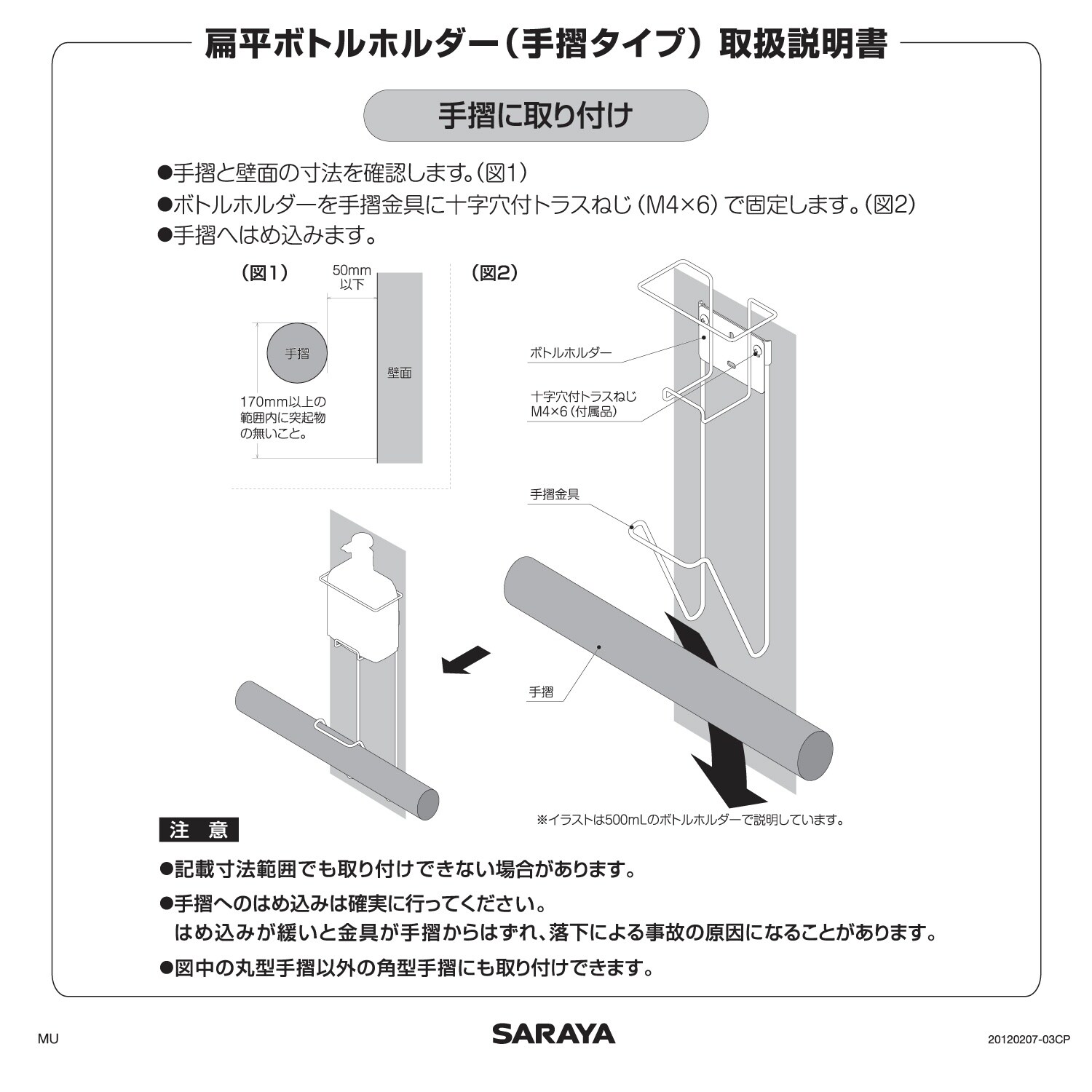 扁平ボトルホルダー（手摺タイプ）取扱説明書

手摺に取り付け

●手摺と壁面の寸法を確認します。（図1）
●ボトルホルダーを手摺金具に十字穴付トラスねじ（M4×6）で固定します。（図2）
●手摺へはめ込みます。

（図1）
50mm 以下
手摺
壁面
170mm以上の範囲内に突起物の無いこと。

（図2）
ボトルホルダー
十字穴付トラスねじ M4×6（付属品）
手摺金具
手摺

※イラストは500mLのボトルホルダーで説明しています。

注 意
●記載寸法範囲でも取り付けできない場合があります。
●手摺へのはめ込みは確実に行ってください。
はめ込みが緩いと金具が手摺からはずれ、落下による事故の原因になることがあります。
●図中の丸型手摺以外の角型手摺にも取り付けできます。

MU
SARAYA
20120207-03CP