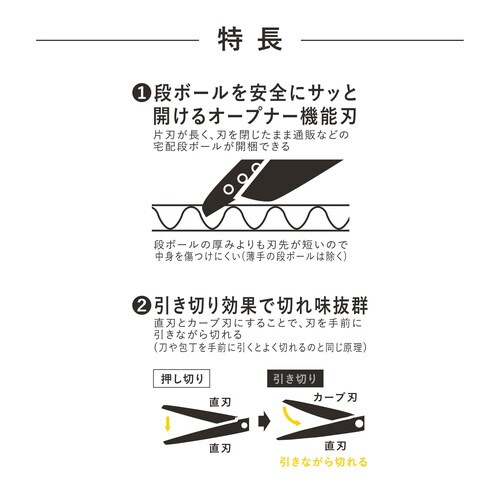 特長

❶段ボールを安全にサッと開けるオープナー機能刃

片刃が長く、刃を閉じたまま通販などの宅配段ボールが開梱できる

段ボールの厚みよりも刃先が短いので中身を傷つけにくい(薄手の段ボールは除く)

❷引き切り効果で切れ味抜群

直刃とカーブ刃にすることで、刃を手前に引きながら切れる
(刀や包丁を手前に引くとよく切れるのと同じ原理)

押し切り

直刃

直刃

引き切り

カーブ刃

直刃

引きながら切れる