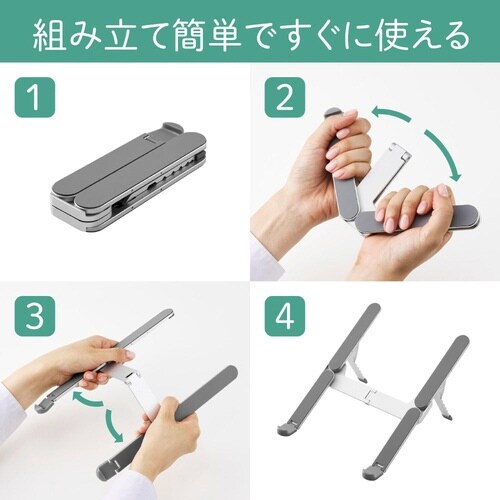 組み立て簡単ですぐに使える

1

2

3

4