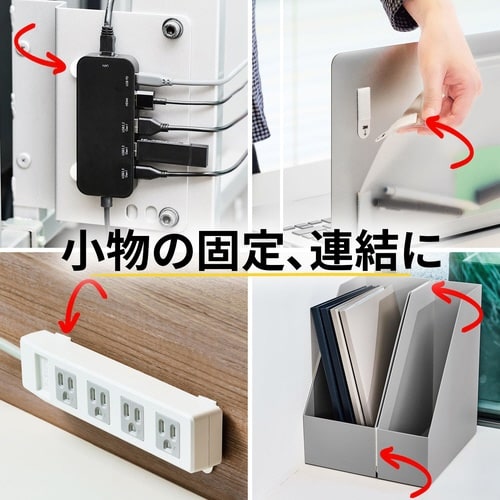 小物の固定、連結に