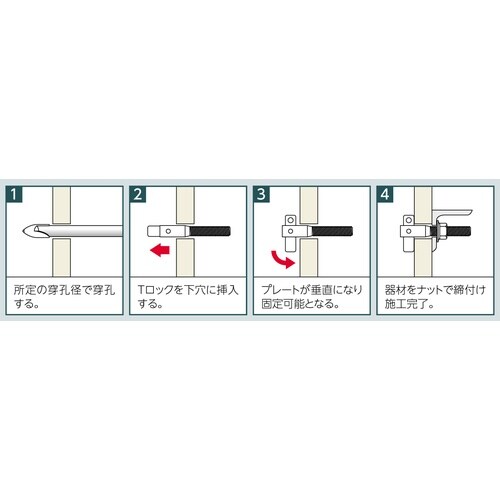 1

所定の穿孔径で穿孔する。

2

Tロックを下穴に挿入する。

3

プレートが垂直になり固定可能となる。

4

器材をナットで締付け施工完了。