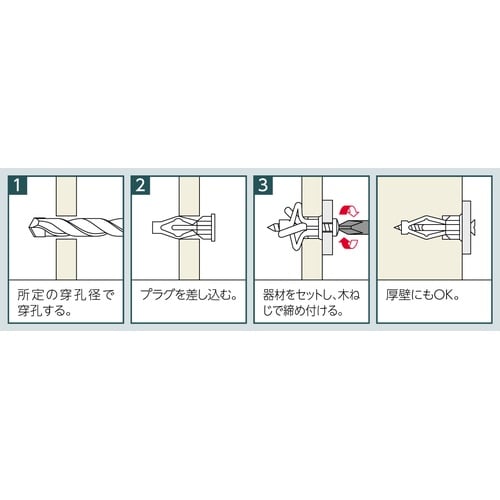 1

所定の穿孔径で穿孔する。

2

プラグを差し込む。

3

器材をセットし、木ねじで締め付ける。

厚壁にもOK。