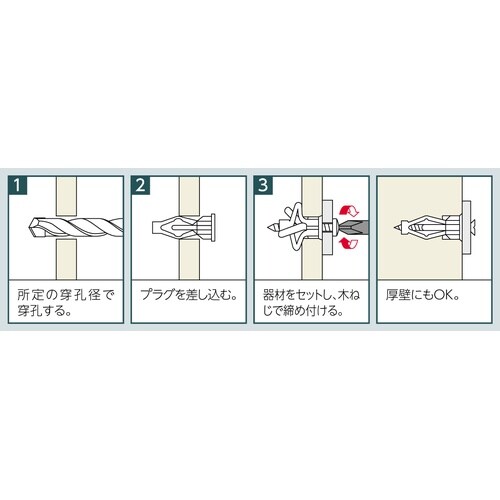 1

所定の穿孔径で穿孔する。

2

プラグを差し込む。

3

器材をセットし、木ねじで締め付ける。

厚壁にもOK。