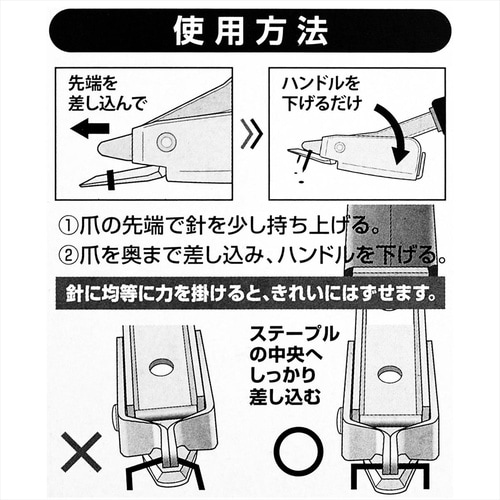 使用方法

先端を差し込んで

ハンドルを下げるだけ

①爪の先端で針を少し持ち上げる。
②爪を奥まで差し込み、ハンドルを下げる。

針に均等に力を掛けると、きれいにはずせます。

ステープルの中央へしっかり差し込む

×

○