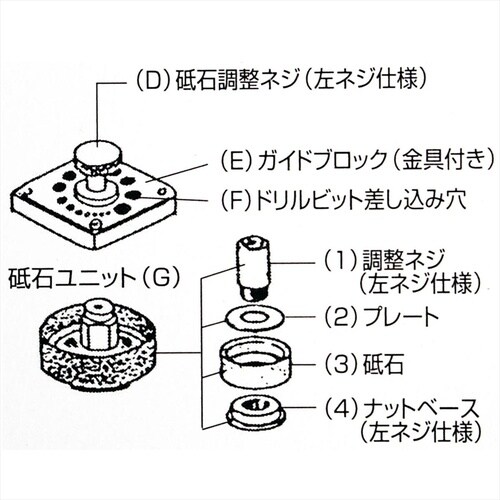 (D) 砥石調整ネジ(左ネジ仕様)

(E) ガイドブロック(金具付き)

(F) ドリルビット差し込み穴

砥石ユニット(G)

(1) 調整ネジ
(左ネジ仕様)

(2) プレート

(3) 砥石

(4) ナットベース
(左ネジ仕様)