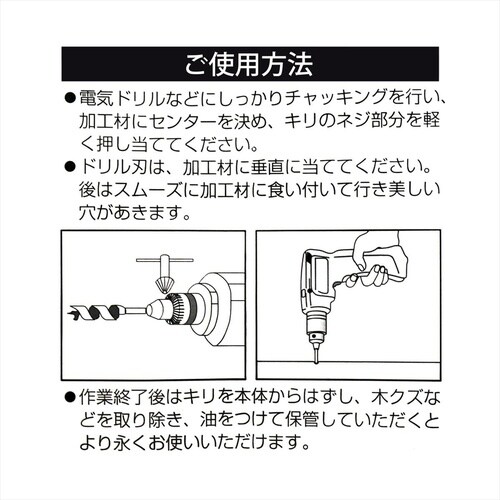 ご使用方法

●電気ドリルなどにしっかりチャッキングを行い、加工材にセンターを決め、キリのネジ部分を軽く押し当ててください。

●ドリル刃は、加工材に垂直に当ててください。後はスムーズに加工材に食い付いて行き美しい穴があきます。

●作業終了後はキリを本体からはずし、木クズなどを取り除き、油をつけて保管していただくとより永くお使いいただけます。