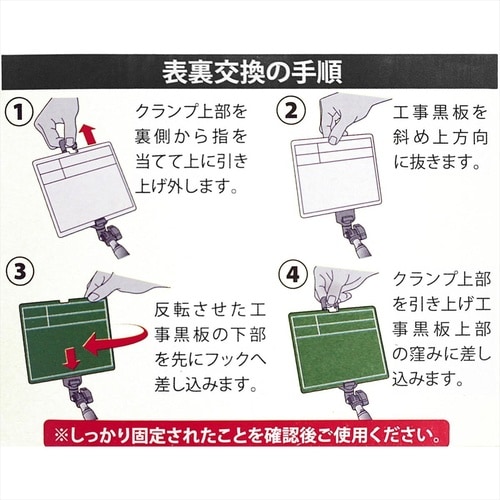 表裏交換の手順

1
クランプ上部を裏側から指を当てて上に引き上げ外します。

2
工事黒板を斜め上方向に抜きます。

3
反転させた工事黒板の下部を先にフックへ差し込みます。

4
クランプ上部を引き上げ工事黒板上部の窪みに差し込みます。

※しっかり固定されたことを確認後ご使用ください。