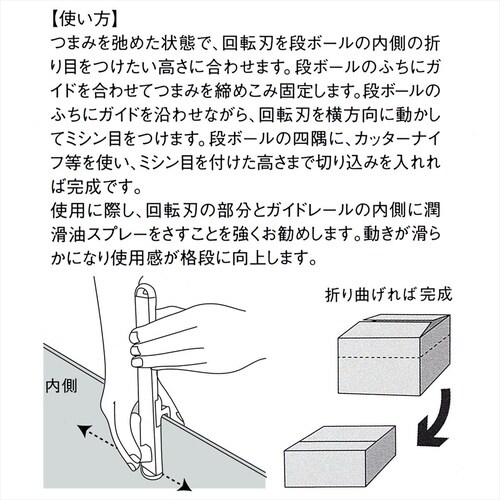 【使い方】
つまみを弛めた状態で、回転刃を段ボールの内側の折り目をつけたい高さに合わせます。段ボールのふちにガイドを合わせてつまみを締めこみ固定します。段ボールのふちにガイドを沿わせながら、回転刃を横方向に動かしてミシン目をつけます。段ボールの四隅に、カッターナイフ等を使い、ミシン目を付けた高さまで切り込みを入れれば完成です。
使用に際し、回転刃の部分とガイドレールの内側に潤滑油スプレーをさすことを強くお勧めします。動きが滑らかになり使用感が格段に向上します。

折り曲げれば完成

内側