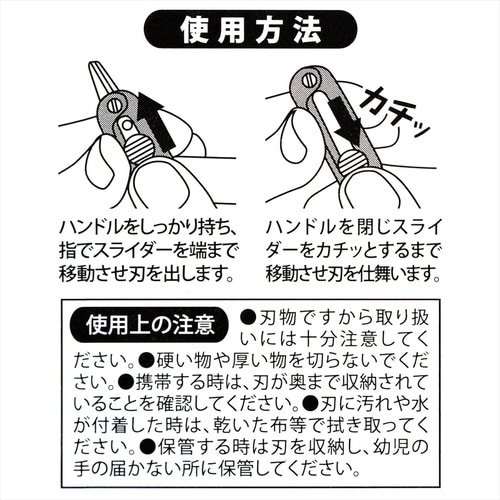 使用方法

カチッ

ハンドルをしっかり持ち、指でスライダーを端まで移動させ刃を出します。

ハンドルを閉じスライダーをカチッとするまで移動させ刃を仕舞います。

使用上の注意 ●刃物ですから取り扱いには十分注意してください。●硬い物や厚い物を切らないでください。●携帯する時は、刃が奥まで収納されていることを確認してください。●刃に汚れや水が付着した時は、乾いた布等で拭き取ってください。●保管する時は刃を収納し、幼児の手の届かない所に保管してください。