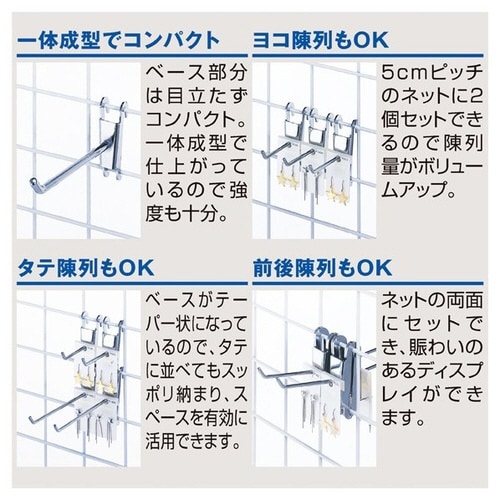 一体成型でコンパクト

ベース部分は目立たずコンパクト。一体成型で仕上がっているので強度も十分。

ヨコ陳列もOK

5cmピッチのネットに2個セットできるので陳列量がボリュームアップ。

タテ陳列もOK

ベースがテーパー状になっているので、タテに並べてもスッポリ納まり、スペースを有効に活用できます。

前後陳列もOK

ネットの両面にセットでき、賑わいのあるディスプレイができます。