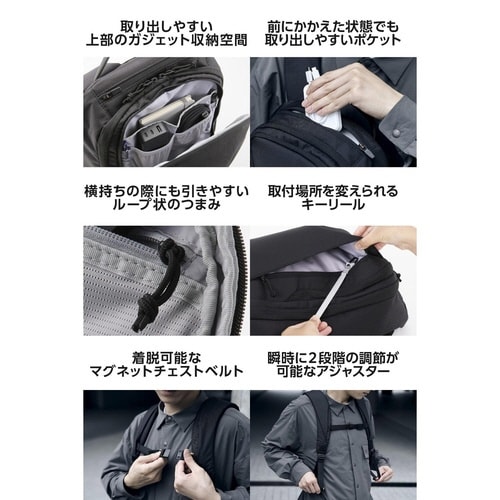 取り出しやすい
上部のガジェット収納空間

前にかかえた状態でも
取り出しやすいポケット

横持ちの際にも引きやすい
ループ状のつまみ

取付場所を変えられる
キーリール

着脱可能な
マグネットチェストベルト

瞬時に2段階の調節が
可能なアジャスター