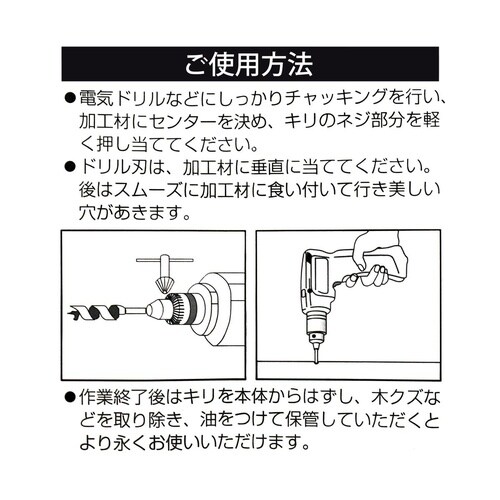 ご使用方法

●電気ドリルなどにしっかりチャッキングを行い、加工材にセンターを決め、キリのネジ部分を軽く押し当ててください。

●ドリル刃は、加工材に垂直に当ててください。後はスムーズに加工材に食い付いて行き美しい穴があきます。

●作業終了後はキリを本体からはずし、木クズなどを取り除き、油をつけて保管していただくとより永くお使いいただけます。