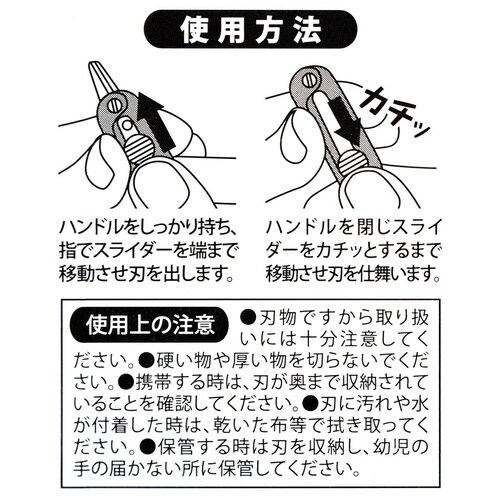 使用方法

カチッ

ハンドルをしっかり持ち、指でスライダーを端まで移動させ刃を出します。

ハンドルを閉じスライダーをカチッとするまで移動させ刃を仕舞います。

使用上の注意 ●刃物ですから取り扱いには十分注意してください。●硬い物や厚い物を切らないでください。●携帯する時は、刃が奥まで収納されていることを確認してください。●刃に汚れや水が付着した時は、乾いた布等で拭き取ってください。●保管する時は刃を収納し、幼児の手の届かない所に保管してください。