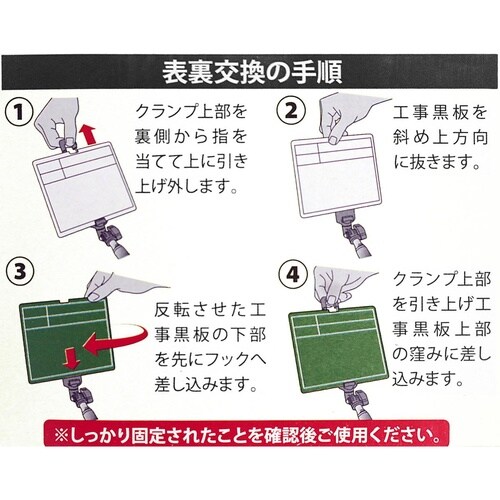 表裏交換の手順

1
クランプ上部を裏側から指を当てて上に引き上げ外します。

2
工事黒板を斜め上方向に抜きます。

3
反転させた工事黒板の下部を先にフックへ差し込みます。

4
クランプ上部を引き上げ工事黒板上部の窪みに差し込みます。

※しっかり固定されたことを確認後ご使用ください。