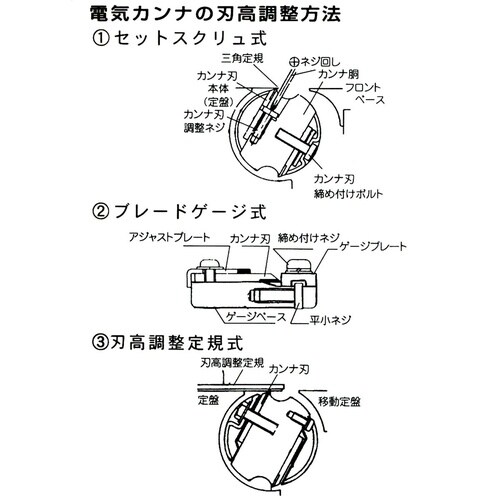 電気カンナの刃高調整方法

①セットスクリュ式

三角定規

⊕ネジ回し

カンナ刃

カンナ胴

本体（定盤）

フロントベース

カンナ刃調整ネジ

カンナ刃締め付けボルト

②ブレードゲージ式

アジャストプレート

カンナ刃

締め付けネジ

ゲージプレート

ゲージベース

平小ネジ

③刃高調整定規式

刃高調整定規

カンナ刃

定盤

移動定盤