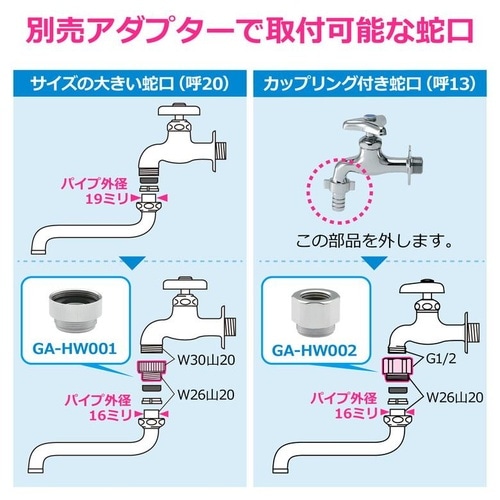 別売アダプターで取付可能な蛇口

サイズの大きい蛇口（呼20）

パイプ外径
19ミリ

GA-HW001

W30山20

W26山20

パイプ外径
16ミリ

カップリング付き蛇口（呼13）

この部品を外します。

GA-HW002

G1/2

W26山20

パイプ外径
16ミリ