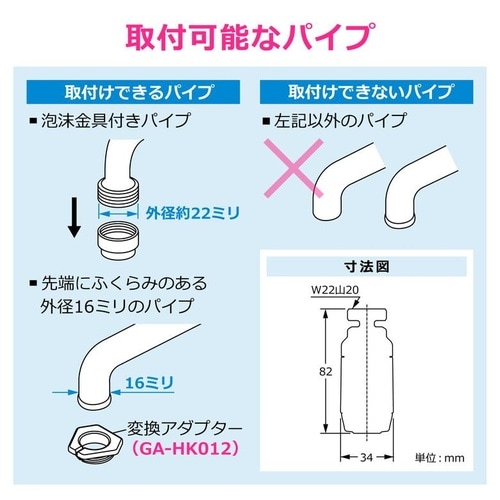 取付可能なパイプ

取付けできるパイプ

■ 泡沫金具付きパイプ

外径約22ミリ

■ 先端にふくらみのある外径16ミリのパイプ

16ミリ

変換アダプター
（GA-HK012）

取付けできないパイプ

■ 左記以外のパイプ

寸法図

W22山20

82

34

単位：mm