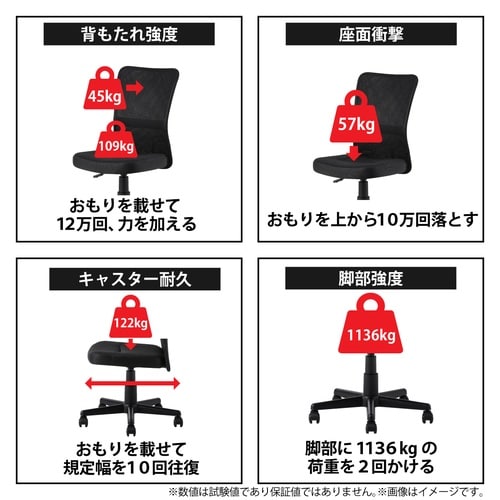 背もたれ強度

45kg

109kg

おもりを載せて
12万回、力を加える

座面衝撃

57kg

おもりを上から10万回落とす

キャスター耐久

122kg

おもりを載せて
規定幅を10回往復

脚部強度

1136kg

脚部に 1136 kg の
荷重を 2 回かける

※数値は試験値であり保証値ではありません。※画像はイメージです。