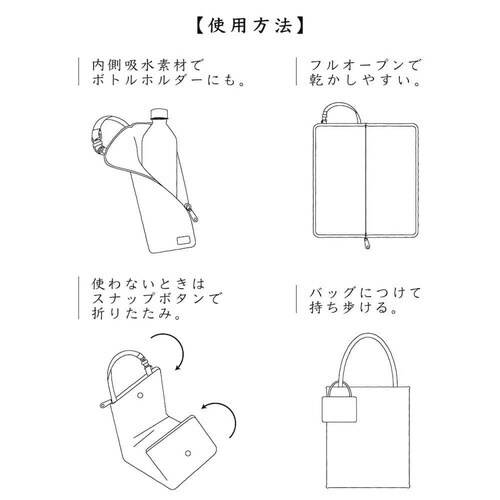 【使用方法】

内側吸水素材で
ボトルホルダーにも。

フルオープンで
乾かしやすい。

使わないときは
スナップボタンで
折りたたみ。

バッグにつけて
持ち歩ける。