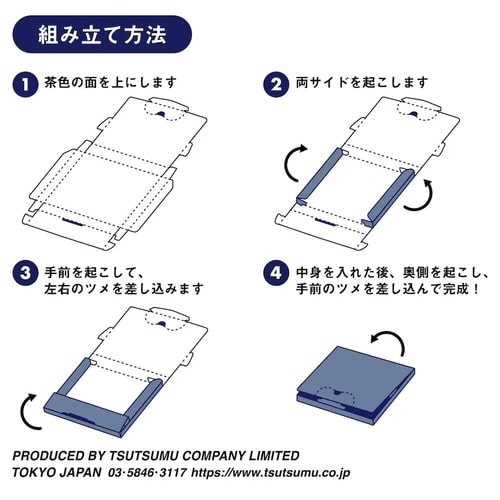 組み立て方法

1 茶色の面を上にします

2 両サイドを起こします

3 手前を起こして、左右のツメを差し込みます

4 中身を入れた後、奥側を起こし、手前のツメを差し込んで完成！

PRODUCED BY TSUTSUMU COMPANY LIMITED
TOKYO JAPAN 03·5846·3117 https://www.tsutsumu.co.jp