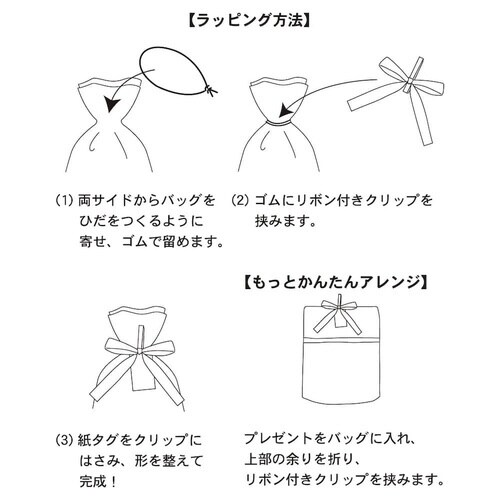 【ラッピング方法】

(1) 両サイドからバッグをひだをつくるように寄せ、ゴムで留めます。

(2) ゴムにリボン付きクリップを挟みます。

【もっとかんたんアレンジ】

(3) 紙タグをクリップにはさみ、形を整えて完成！

プレゼントをバッグに入れ、上部の余りを折り、リボン付きクリップを挟みます。