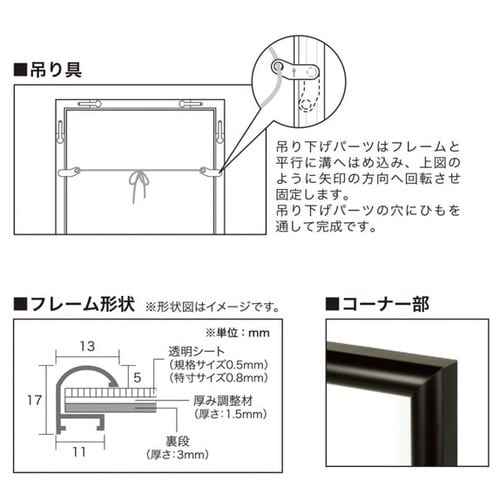 ■吊り具

吊り下げパーツはフレームと平行に溝へはめ込み、上図のように矢印の方向へ回転させ固定します。
吊り下げパーツの穴にひもを通して完成です。

■フレーム形状 ※形状図はイメージです。

※単位：mm

13

5

17

11

透明シート
(規格サイズ0.5mm)
(特寸サイズ0.8mm)

厚み調整材
(厚さ：1.5mm)

裏段
(厚さ：3mm)

■コーナー部