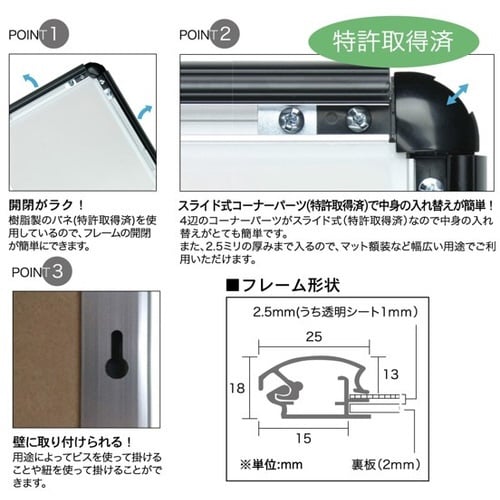 POINT 1

開閉がラク！
樹脂製のバネ(特許取得済)を使用しているので、フレームの開閉が簡単にできます。

POINT 2

特許取得済

スライド式コーナーパーツ(特許取得済)で中身の入れ替えが簡単！
4辺のコーナーパーツがスライド式(特許取得済)なので中身の入れ替えがとても簡単です。
また、2.5ミリの厚みまで入るので、マット額装など幅広い用途でご利用いただけます。

POINT 3

壁に取り付けられる！
用途によってビスを使って掛けることや紐を使って掛けることができます。

■フレーム形状

2.5mm(うち透明シート1mm)
25
13
18
15
※単位:mm
裏板(2mm)