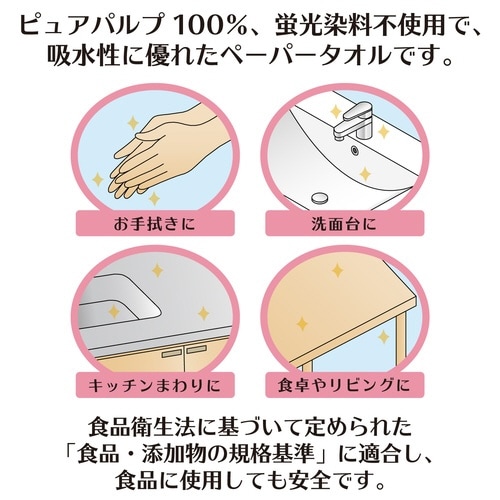 ピュアパルプ 100%、蛍光染料不使用で、吸水性に優れたペーパータオルです。

お手拭きに

洗面台に

キッチンまわりに

食卓やリビングに

食品衛生法に基づいて定められた「食品・添加物の規格基準」に適合し、食品に使用しても安全です。