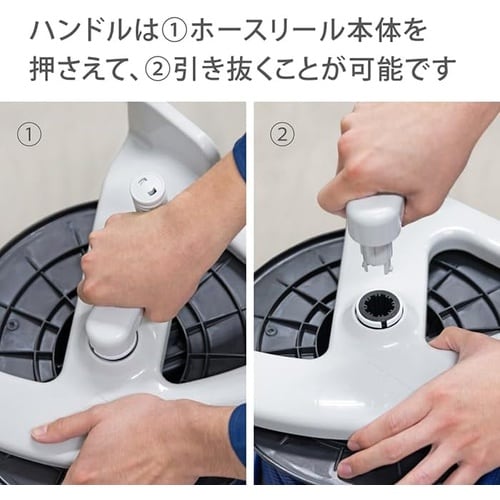 ハンドルは①ホースリール本体を押さえて、②引き抜くことが可能です

①

②