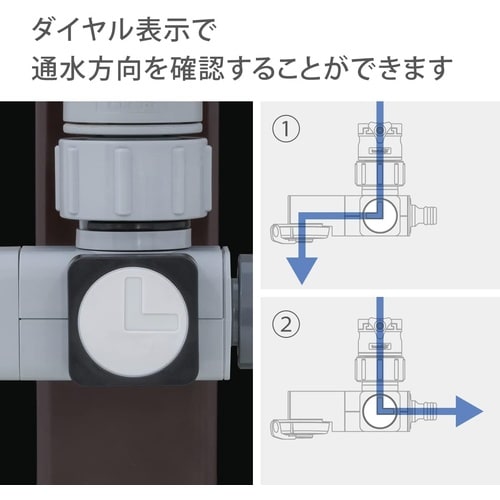 ダイヤル表示で
通水方向を確認することができます

①

②