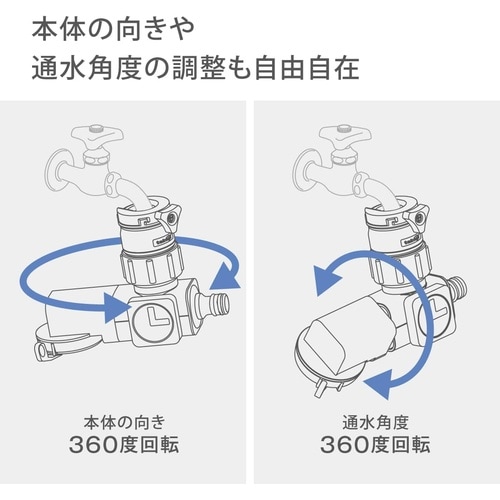 本体の向きや
通水角度の調整も自由自在

本体の向き
360度回転

通水角度
360度回転