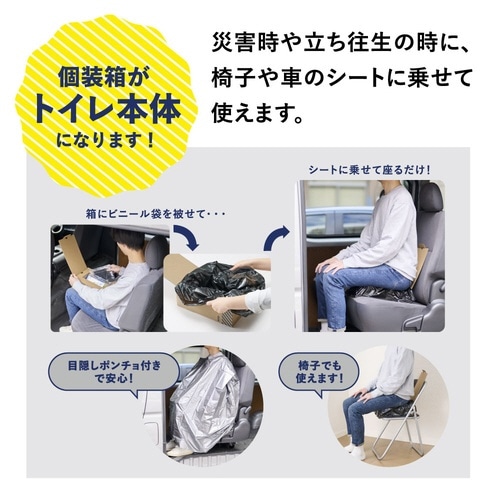 個装箱が
トイレ本体
になります！

災害時や立ち往生の時に、椅子や車のシートに乗せて使えます。

箱にビニール袋を被せて・・・

シートに乗せて座るだけ！

目隠しポンチョ付きで安心！

椅子でも使えます！