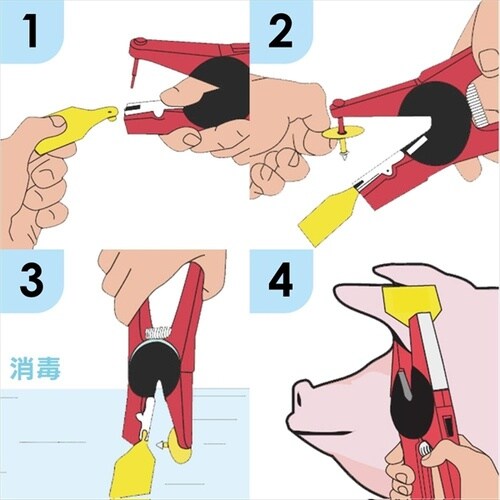 1

2

3

消毒

4