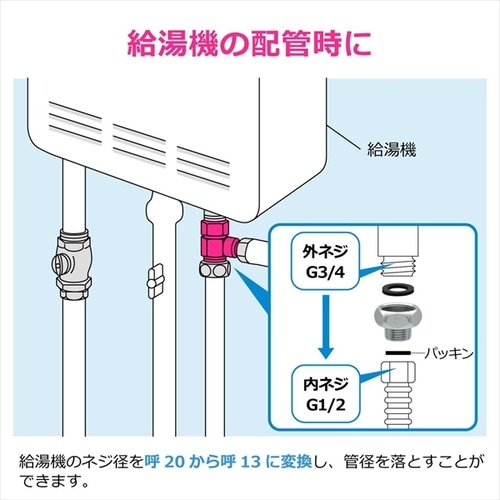 給湯機の配管時に

給湯機

外ネジ
G3/4

パッキン

内ネジ
G1/2

給湯機のネジ径を呼 20 から呼 13 に変換し、管径を落とすことができます。