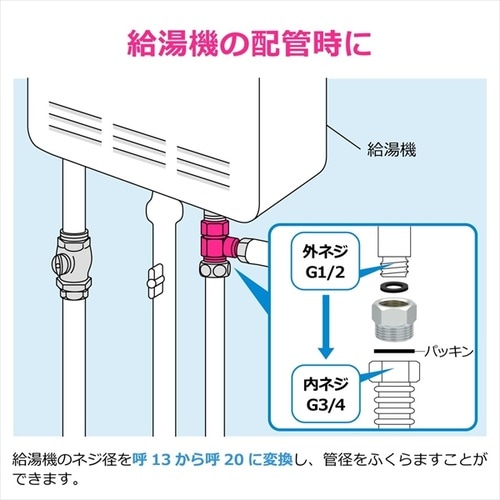 給湯機の配管時に

給湯機

外ネジ
G1/2

パッキン

内ネジ
G3/4

給湯機のネジ径を呼 13 から呼 20 に変換し、管径をふくらますことができます。