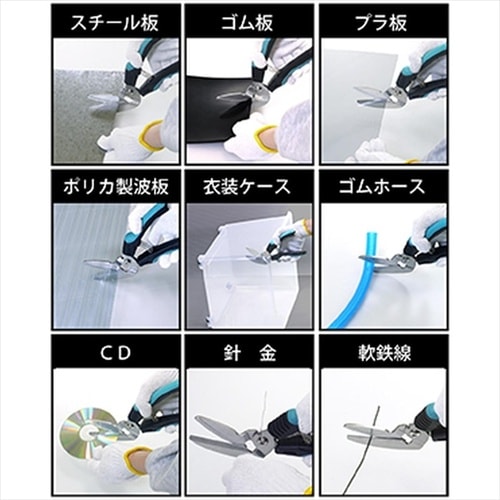 スチール板

ゴム板

プラ板

ポリカ製波板

衣装ケース

ゴムホース

CD

針　金

軟鉄線