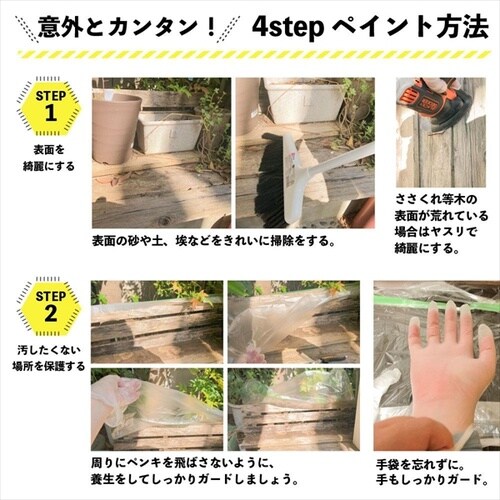 意外とカンタン！ 4step ペイント方法

STEP 1

表面を綺麗にする

表面の砂や土、埃などをきれいに掃除をする。

ささくれ等木の表面が荒れている場合はヤスリで綺麗にする。

STEP 2

汚したくない場所を保護する

周りにペンキを飛ばさないように、養生をしてしっかりガードしましょう。

手袋を忘れずに。手もしっかりガード。