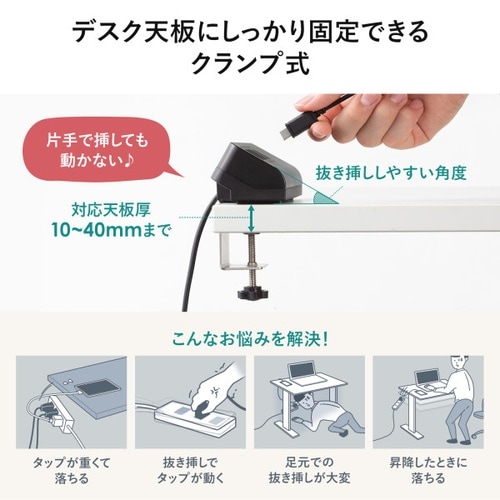 デスク天板にしっかり固定できる
クランプ式

片手で挿しても
動かない♪

抜き挿ししやすい角度

対応天板厚
10~40mmまで

こんなお悩みを解決!

タップが重くて
落ちる

抜き挿しで
タップが動く

足元での
抜き挿しが大変

昇降したときに
落ちる