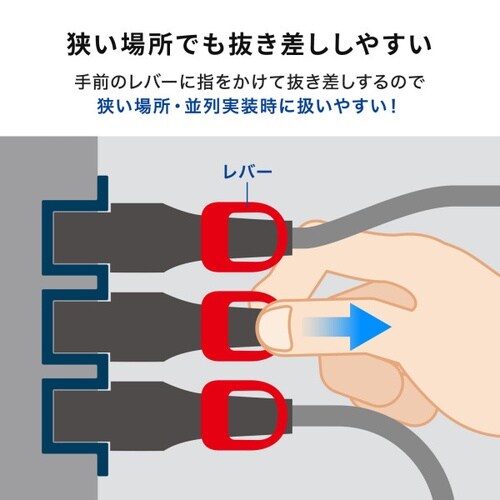 狭い場所でも抜き差ししやすい

手前のレバーに指をかけて抜き差しするので
狭い場所・並列実装時に扱いやすい！

レバー