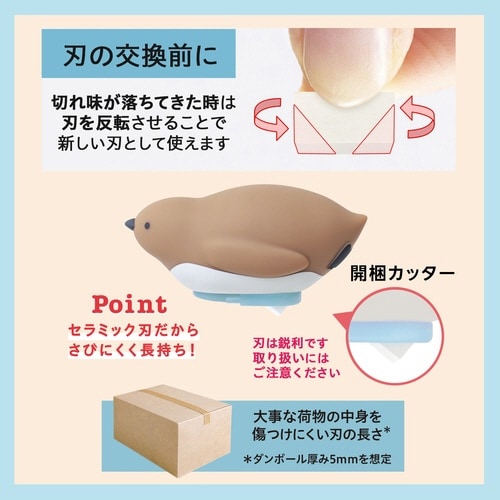 刃の交換前に

切れ味が落ちてきた時は
刃を反転させることで
新しい刃として使えます

開梱カッター

Point
セラミック刃だから
さびにくく長持ち!

刃は鋭利です
取り扱いには
ご注意ください

大事な荷物の中身を
傷つけにくい刃の長さ*

*ダンボール厚み5mmを想定