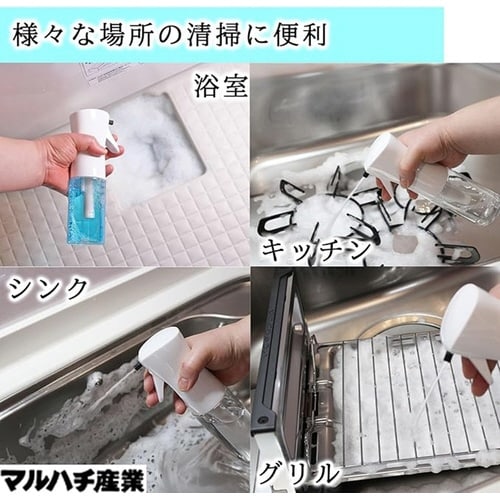 様々な場所の清掃に便利

浴室

キッチン

シンク

グリル

マルハチ産業