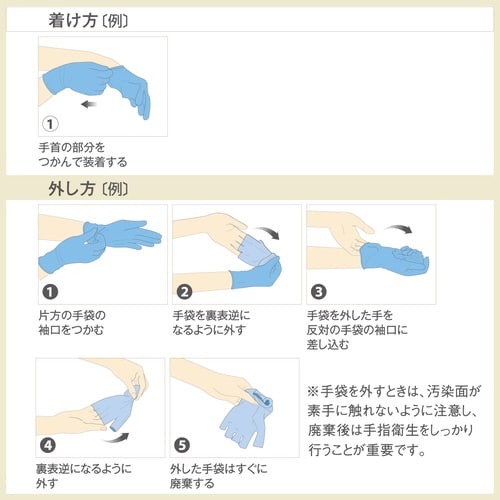 着け方〔例〕

①

手首の部分をつかんで装着する

外し方〔例〕

❶

片方の手袋の袖口をつかむ

❷

手袋を裏表逆になるように外す

❸

手袋を外した手を反対の手袋の袖口に差し込む

❹

裏表逆になるように外す

❺

外した手袋はすぐに廃棄する

※手袋を外すときは、汚染面が素手に触れないように注意し、廃棄後は手指衛生をしっかり行うことが重要です。