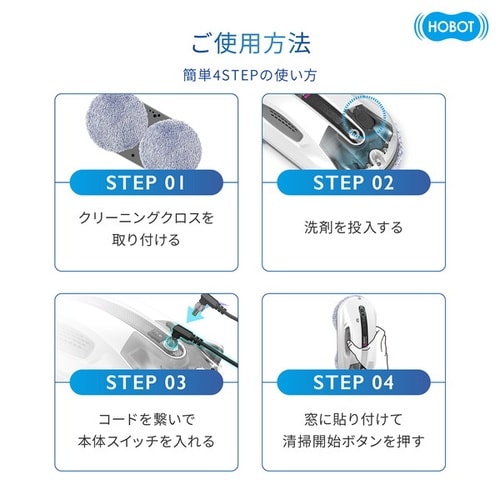 HOBOT

ご使用方法

簡単4STEPの使い方

STEP 01

クリーニングクロスを取り付ける

STEP 02

洗剤を投入する

STEP 03

コードを繋いで本体スイッチを入れる

STEP 04

窓に貼り付けて清掃開始ボタンを押す