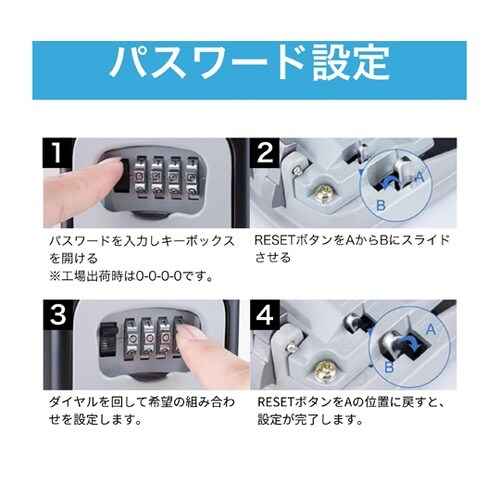 パスワード設定

1

パスワードを入力しキーボックスを開ける
※工場出荷時は0-0-0-0です。

2

A

B

RESETボタンをAからBにスライドさせる

3

ダイヤルを回して希望の組み合わせを設定します。

4

A

B

RESETボタンをAの位置に戻すと、設定が完了します。