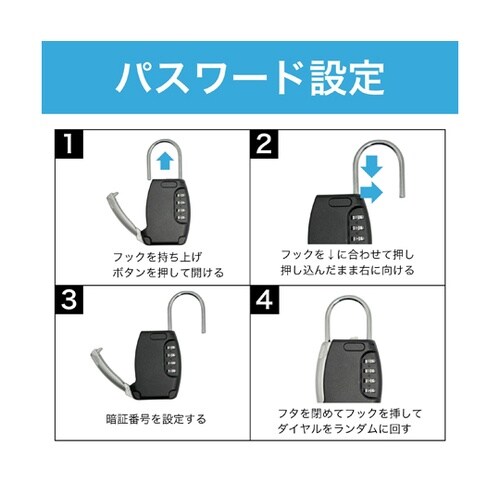 パスワード設定

1

フックを持ち上げ
ボタンを押して開ける

2

フックを↓に合わせて押し
押し込んだまま右に向ける

3

暗証番号を設定する

4

フタを閉めてフックを挿して
ダイヤルをランダムに回す