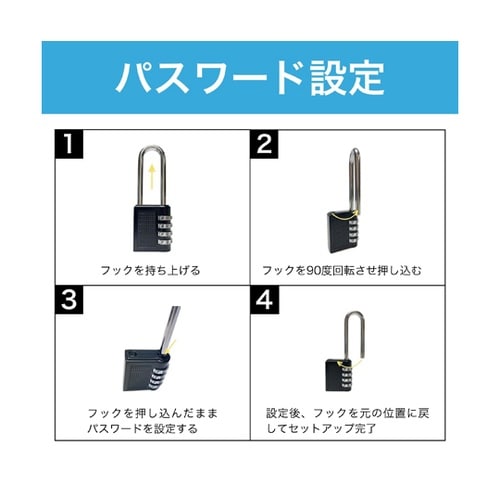 パスワード設定

1

フックを持ち上げる

2

フックを90度回転させ押し込む

3

フックを押し込んだまま
パスワードを設定する

4

設定後、フックを元の位置に戻してセットアップ完了