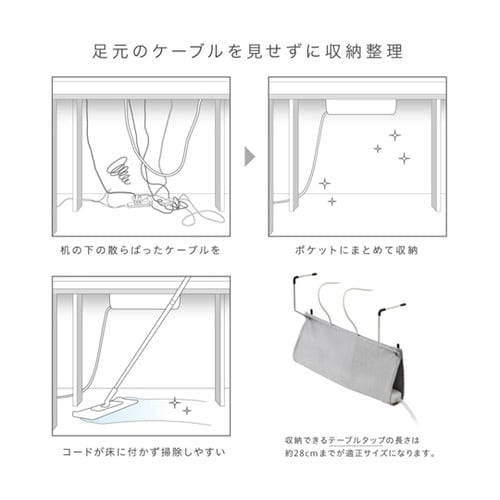 足元のケーブルを見せずに収納整理

机の下の散らばったケーブルを

ポケットにまとめて収納

コードが床に付かず掃除しやすい

収納できるテーブルタップの長さは約28cmまでが適正サイズになります。