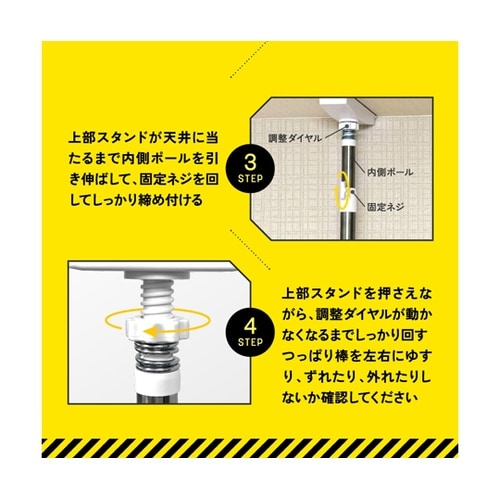 上部スタンドが天井に当たるまで内側ポールを引き伸ばして、固定ネジを回してしっかり締め付ける

3
STEP

調整ダイヤル

内側ポール

固定ネジ

4
STEP

上部スタンドを押さえながら、調整ダイヤルが動かなくなるまでしっかり回す

つっぱり棒を左右にゆすり、ずれたり、外れたりしないか確認してください